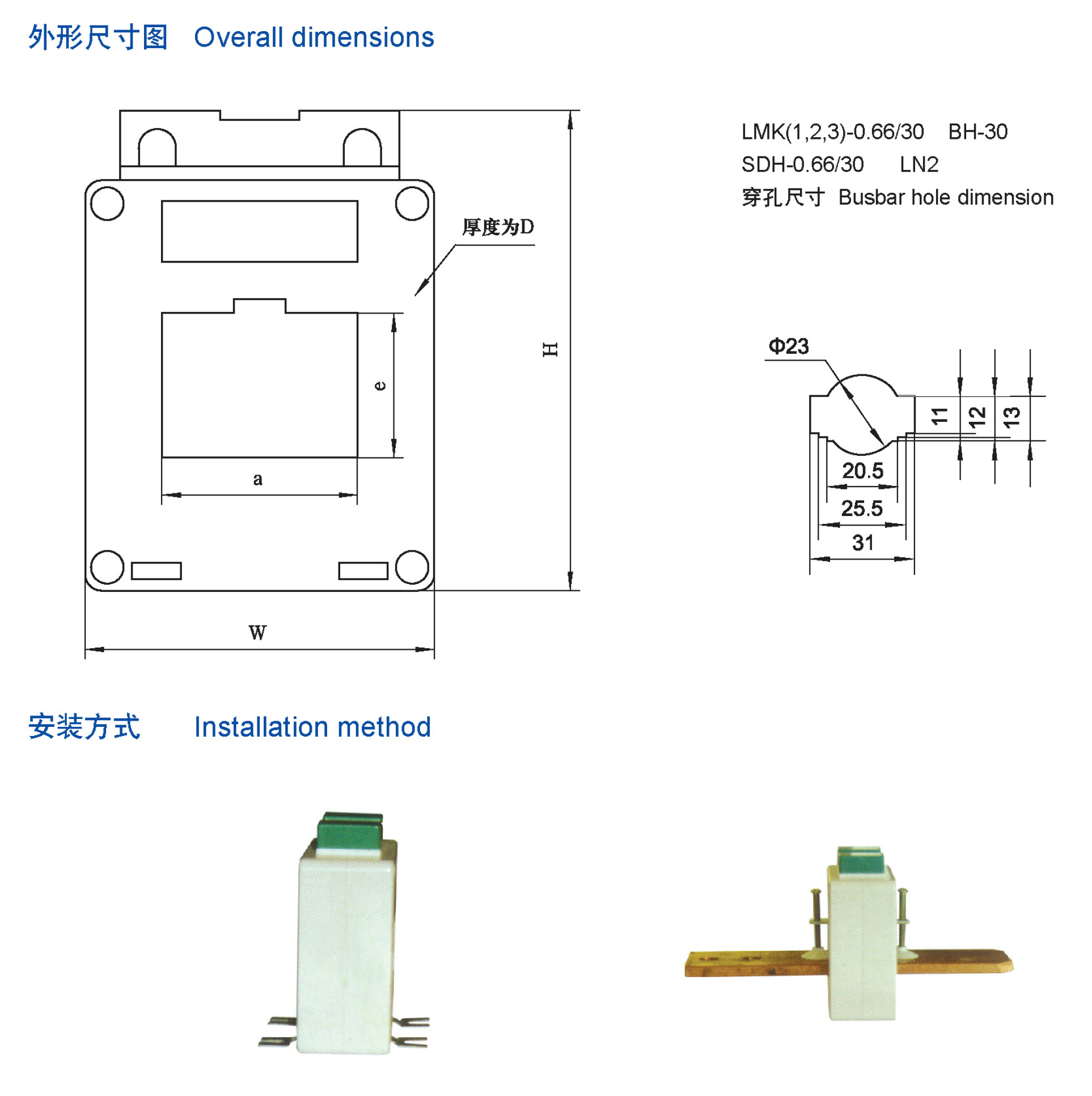 外形尺寸图 Overall dimensions

厚度为D

e

a

H

W

LMK(1,2,3)-0.66/30 BH-30
SDH-0.66/30 LN2
穿孔尺寸 Busbar hole dimension

Φ23

11

12

13

20.5

25.5

31

安装方式 Installation method